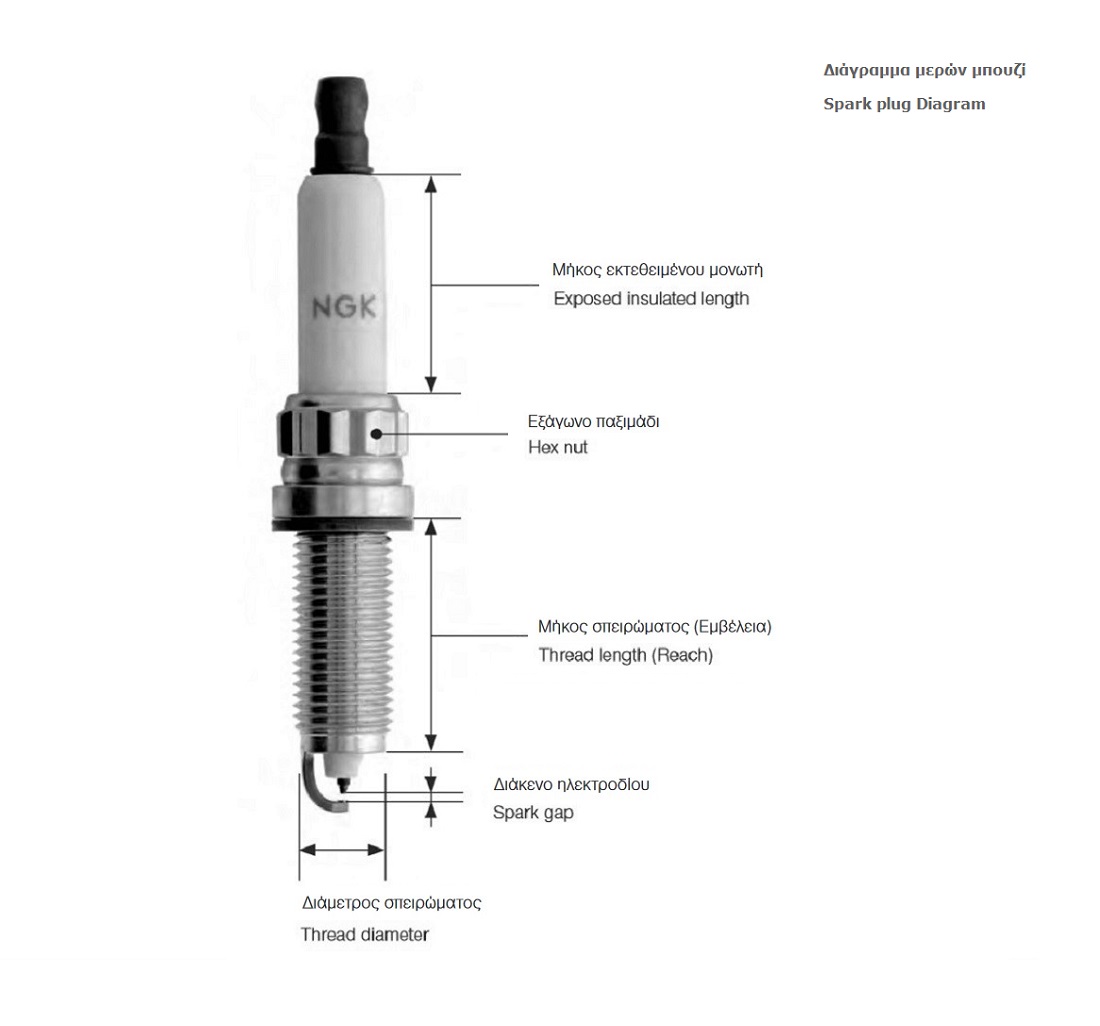 Διάγραμμα μερών μπουζί
Spark plug Diagram

NGK

Μήκος εκτεθειμένου μονωτή
Exposed insulated length

Εξάγωνο παξιμάδι
Hex nut

Μήκος σπειρώματος (Εμβέλεια)
Thread length (Reach)

Διάκενο ηλεκτροδίου
Spark gap

Διάμετρος σπειρώματος
Thread diameter